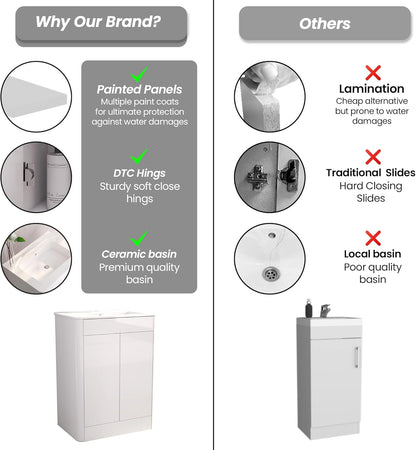 Why Our Brand?

Painted Panels
Multiple paint coats for ultimate protection against water damages

DTC Hings
Sturdy soft close hings

Ceramic basin
Premium quality basin

Others

Lamination
Cheap alternative but prone to water damages

Traditional Slides
Hard Closing Slides

Local basin
Poor quality basin