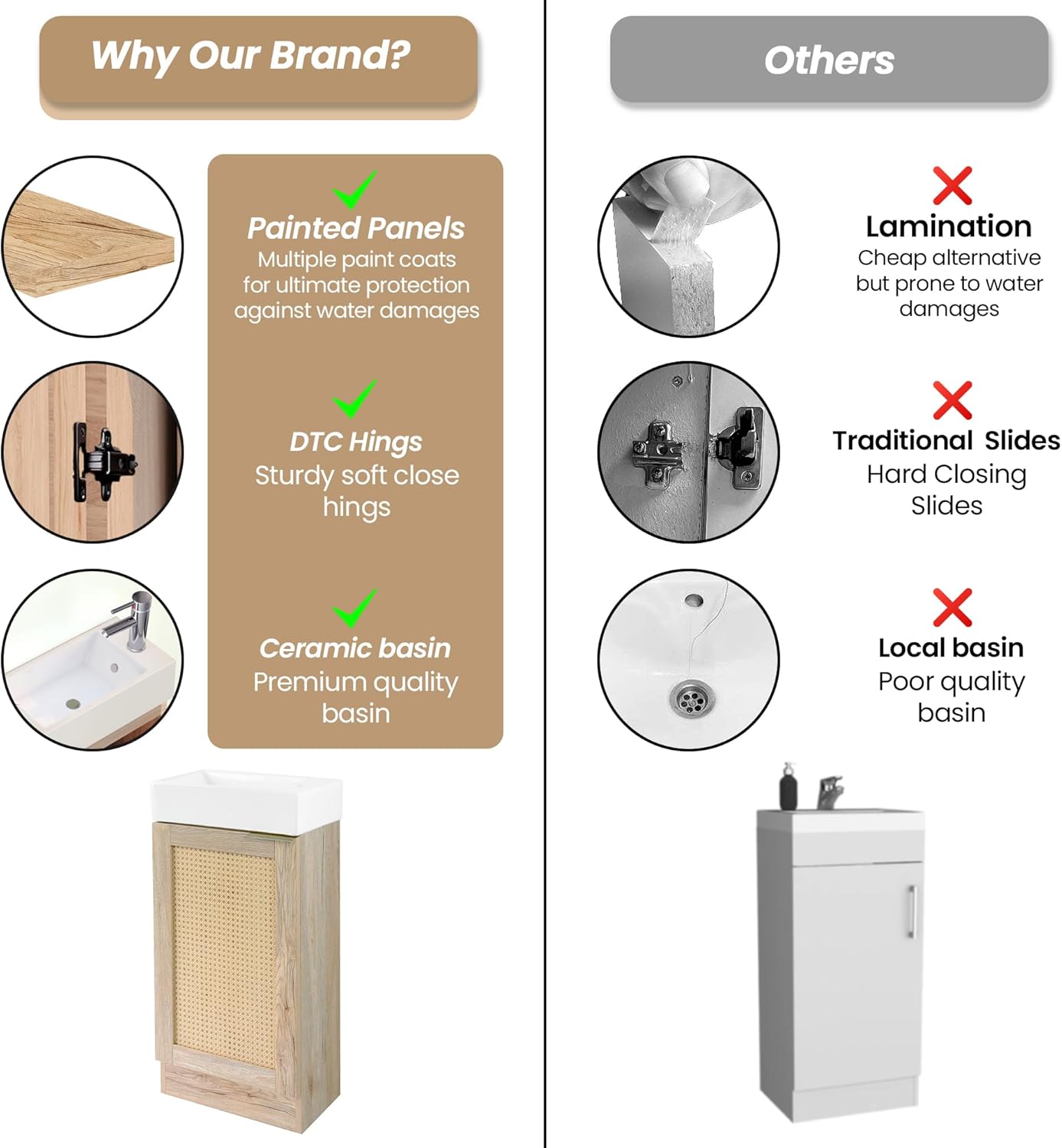 Why Our Brand?

Painted Panels
Multiple paint coats for ultimate protection against water damages

DTC Hings
Sturdy soft close hings

Ceramic basin
Premium quality basin

Others

Lamination
Cheap alternative but prone to water damages

Traditional Slides
Hard Closing Slides

Local basin
Poor quality basin