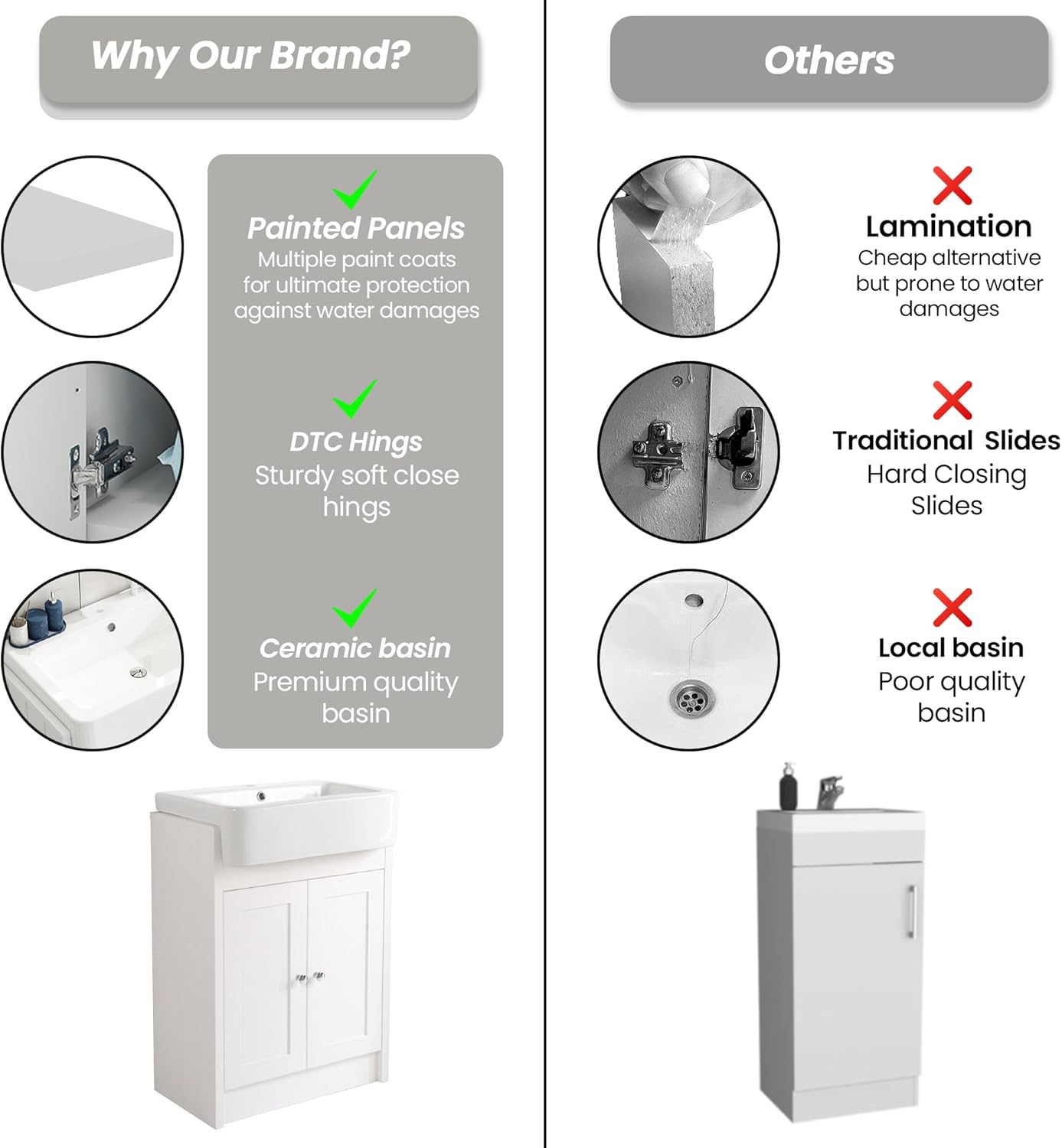 Why Our Brand?

Painted Panels
Multiple paint coats for ultimate protection against water damages

DTC Hings
Sturdy soft close hings

Ceramic basin
Premium quality basin

Others

Lamination
Cheap alternative but prone to water damages

Traditional Slides
Hard Closing Slides

Local basin
Poor quality basin