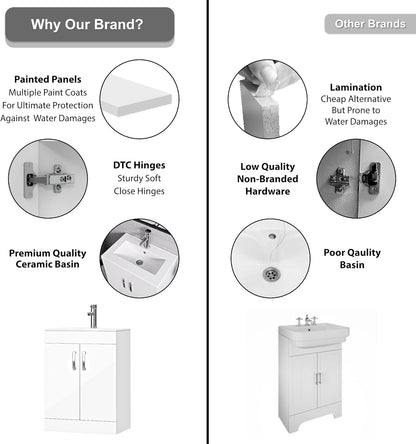 Why Our Brand?

Painted Panels
Multiple Paint Coats For Ultimate Protection Against Water Damages

DTC Hinges
Sturdy Soft Close Hinges

Premium Quality Ceramic Basin

Other Brands

Lamination
Cheap Alternative But Prone to Water Damages

Low Quality Non-Branded Hardware

Poor Qaulity Basin