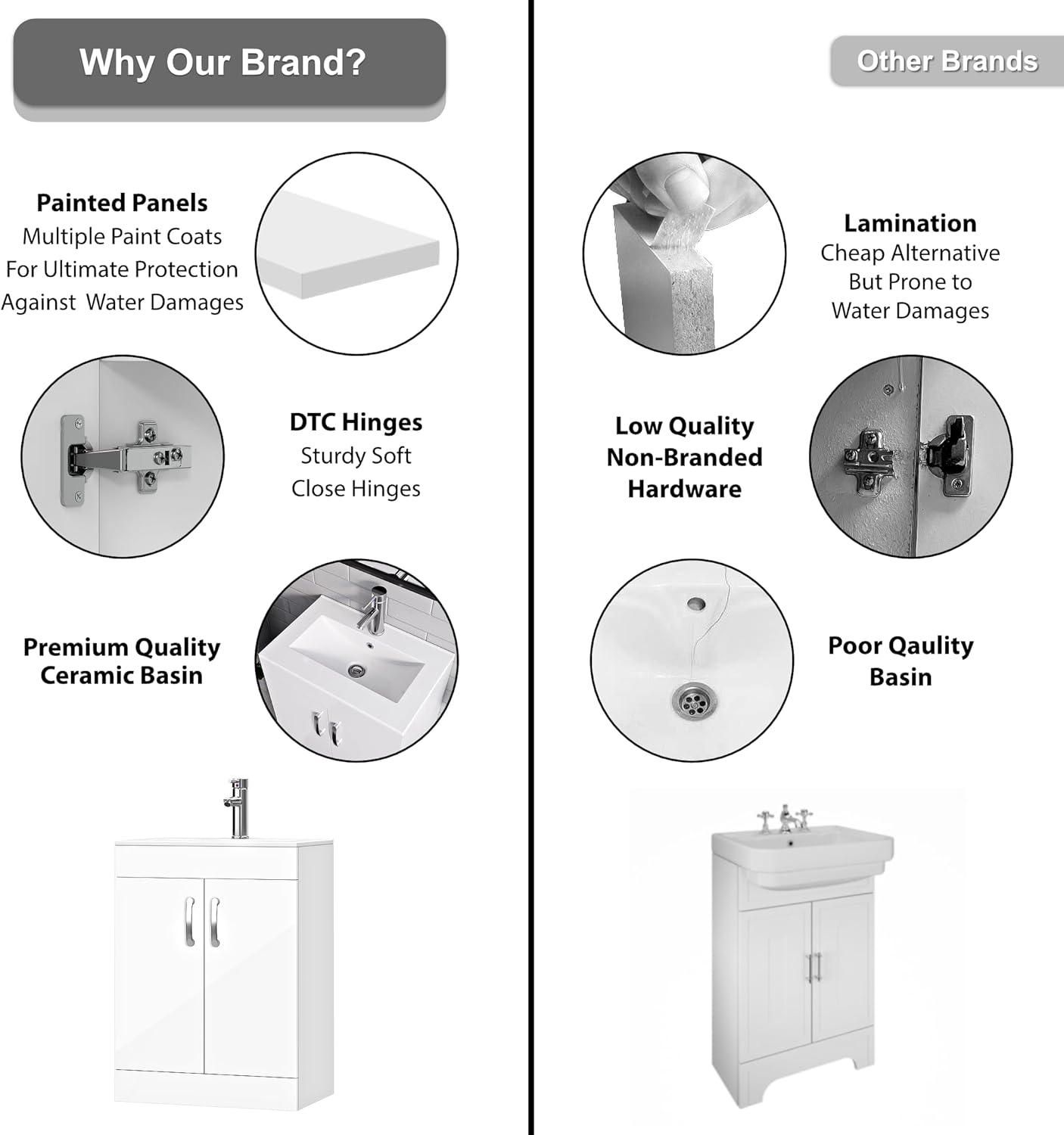 Why Our Brand?

Painted Panels
Multiple Paint Coats For Ultimate Protection Against  Water Damages

DTC Hinges
Sturdy Soft Close Hinges

Premium Quality Ceramic Basin

Other Brands

Lamination
Cheap Alternative But Prone to Water Damages

Low Quality Non-Branded Hardware

Poor Qaulity Basin