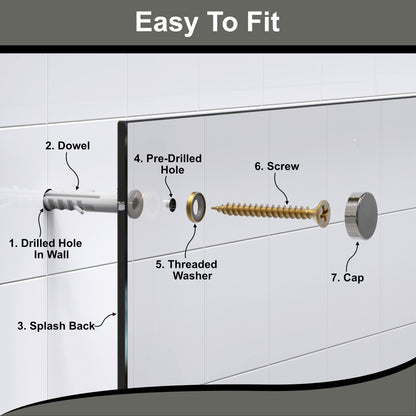 Easy To Fit

2. Dowel

4. Pre-Drilled Hole

6. Screw

1. Drilled Hole In Wall

5. Threaded Washer

7. Cap

3. Splash Back