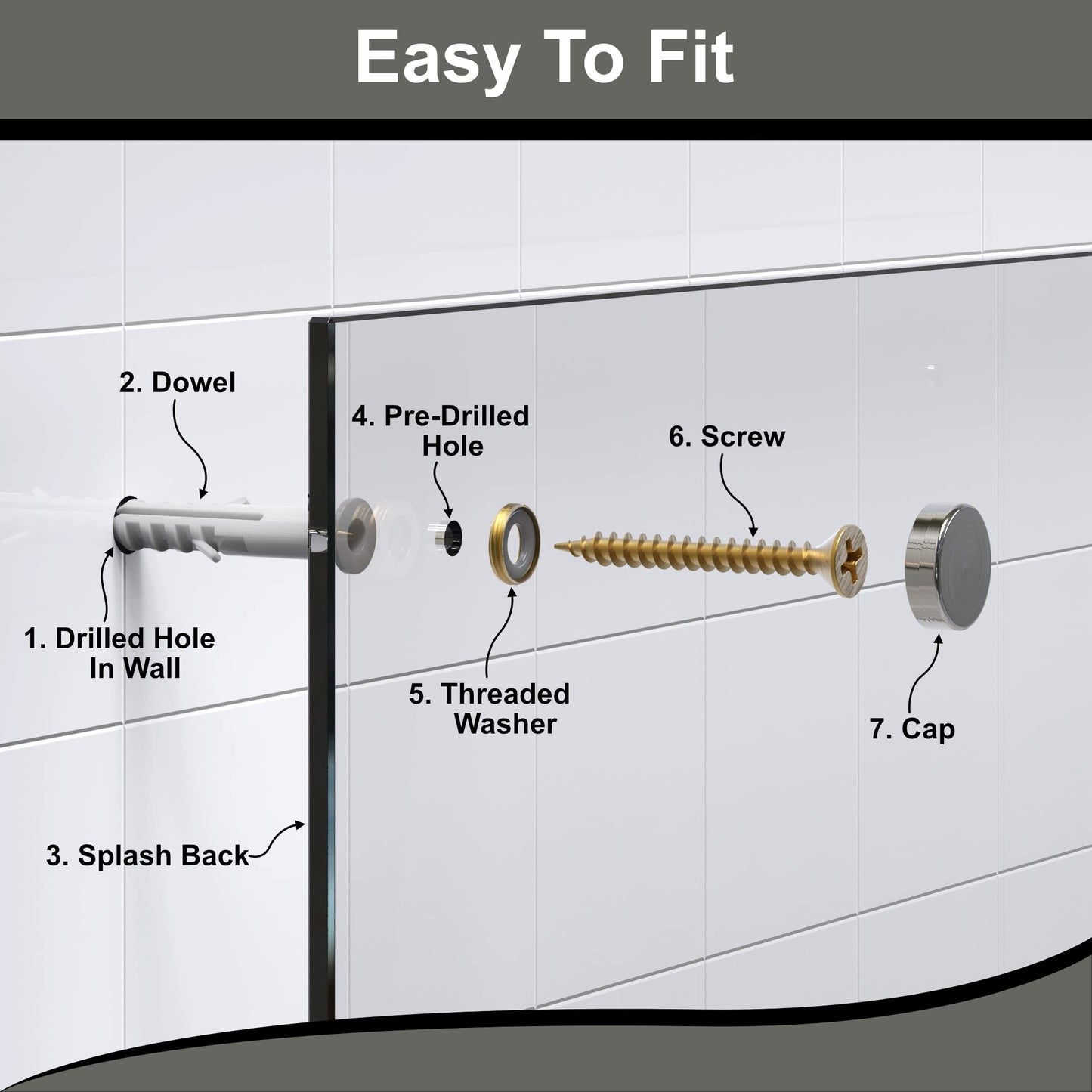 Easy To Fit

2. Dowel

4. Pre-Drilled Hole

6. Screw

1. Drilled Hole In Wall

5. Threaded Washer

7. Cap

3. Splash Back