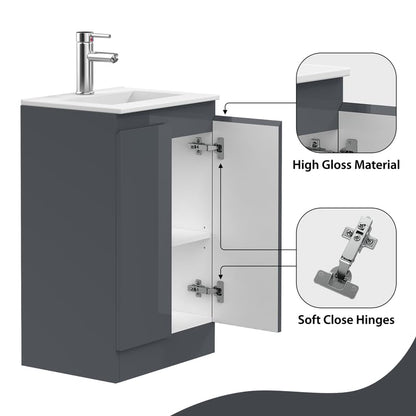 High Gloss Material

Soft Close Hinges