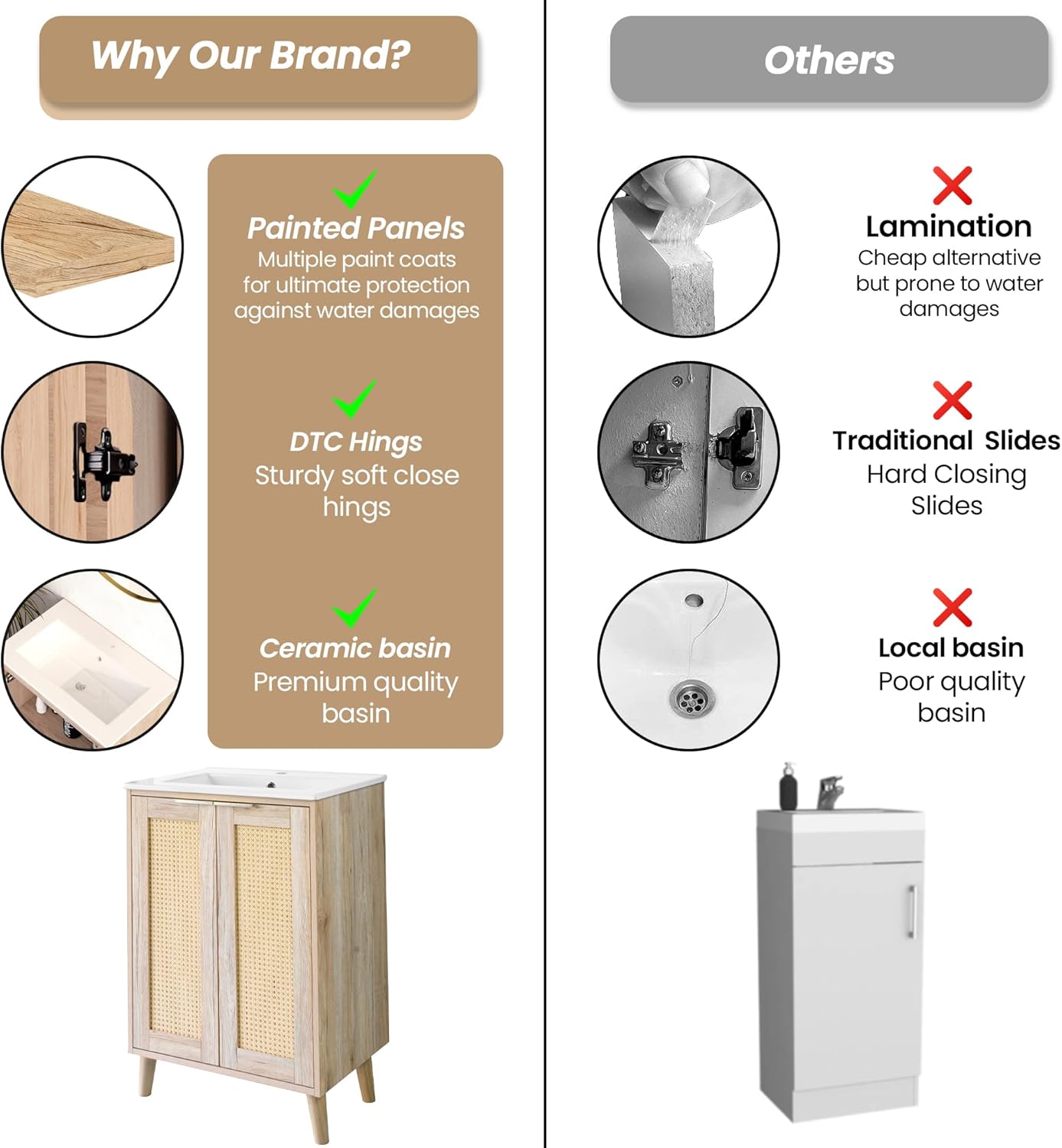 Why Our Brand?

Painted Panels
Multiple paint coats for ultimate protection against water damages

DTC Hings
Sturdy soft close hings

Ceramic basin
Premium quality basin

Others

Lamination
Cheap alternative but prone to water damages

Traditional Slides
Hard Closing Slides

Local basin
Poor quality basin