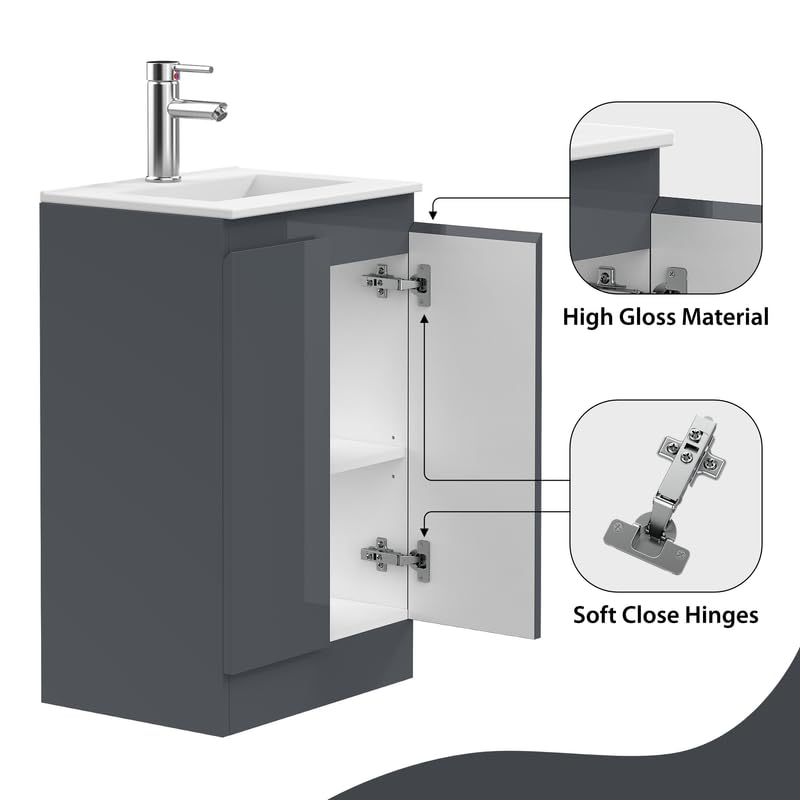 High Gloss Material

Soft Close Hinges